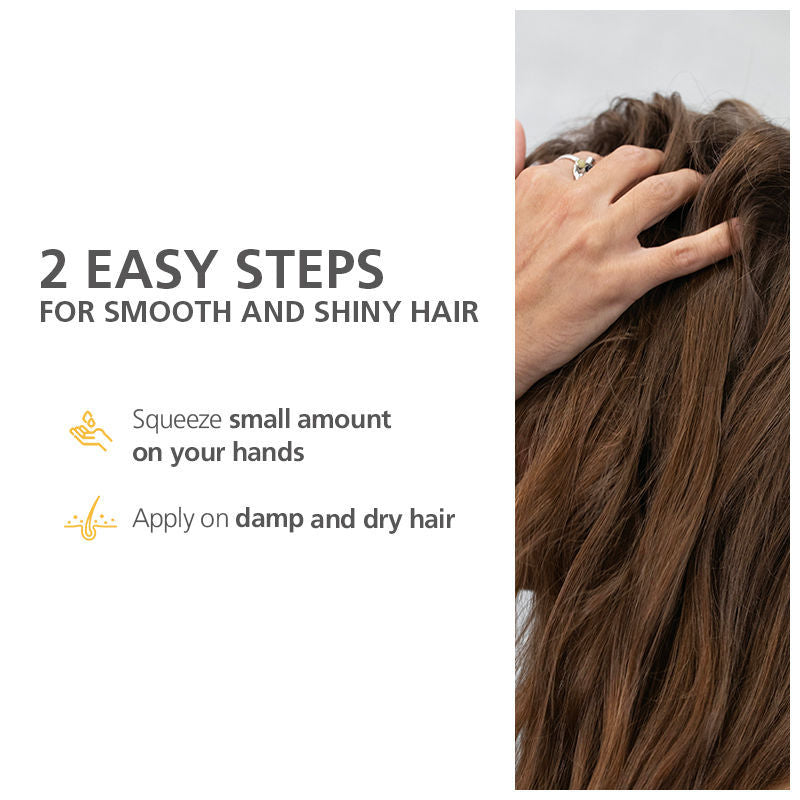 2 EASY STEPS
FOR SMOOTH AND SHINY HAIR

Squeeze small amount on your hands

Apply on damp and dry hair