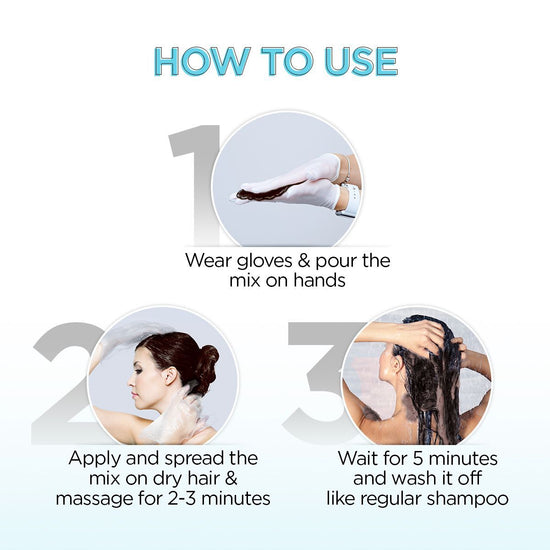 HOW TO USE

1

Wear gloves & pour the mix on hands

2

Apply and spread the mix on dry hair & massage for 2-3 minutes

3

Wait for 5 minutes and wash it off like regular shampoo