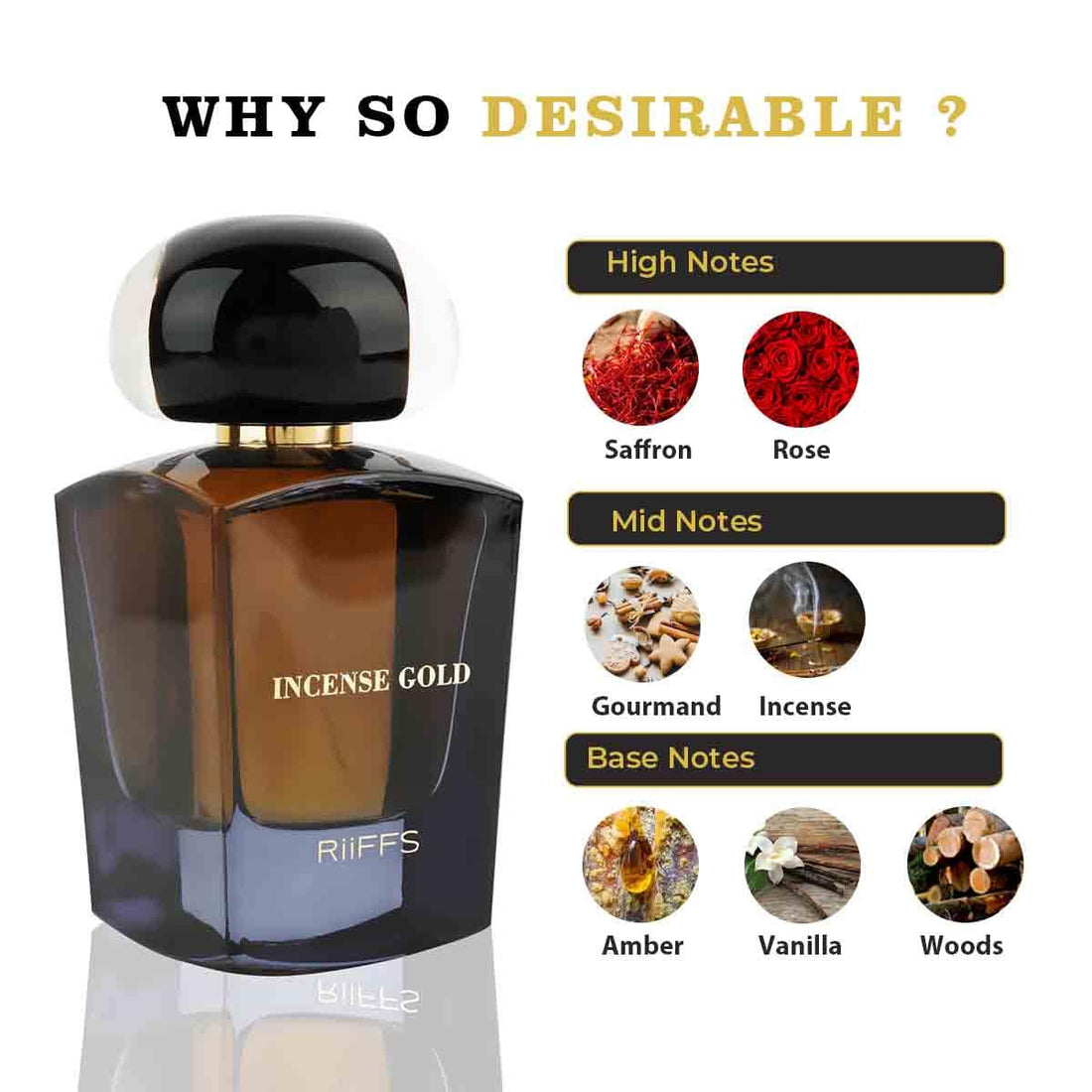 WHY SO DESIRABLE ?

INCENSE GOLD

RiiFFS

High Notes

Saffron

Rose

Mid Notes

Gourmand

Incense

Base Notes

Amber

Vanilla

Woods